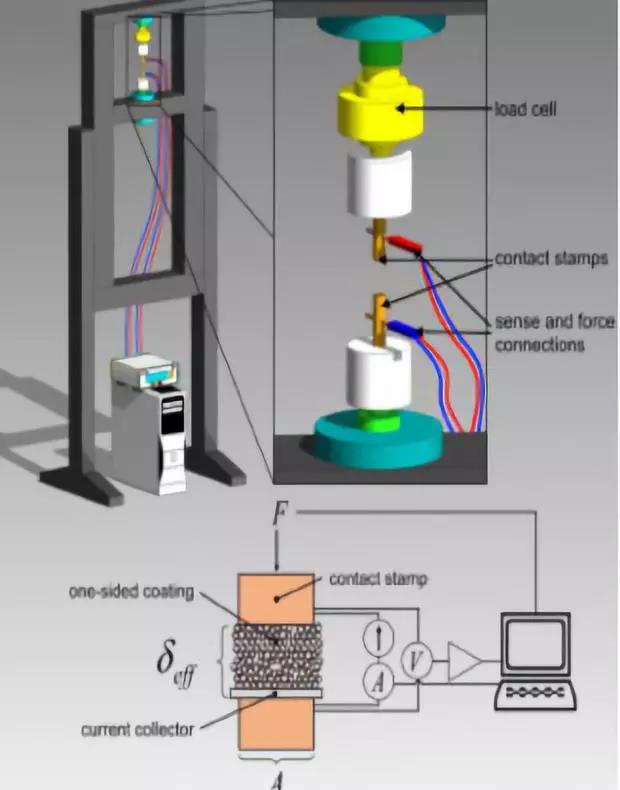 load cell

contact stamps

sense and force connections

$F$

contact stamp

one-sided coating

$\delta_{eff}$

$V$

$A$

current collector

$A$